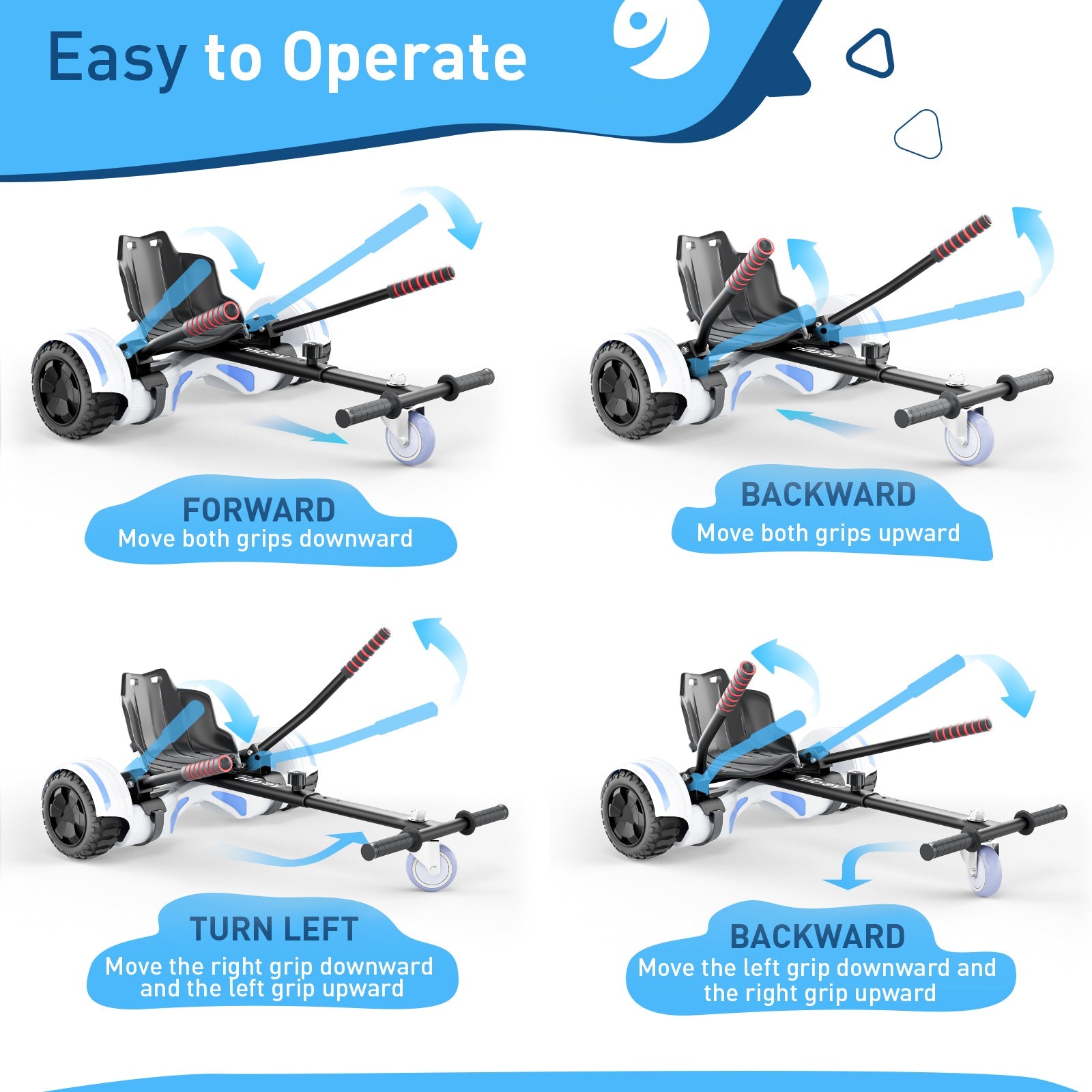 Easy to Operate

FORWARD
Move both grips downward

BACKWARD
Move both grips upward

TURN LEFT
Move the right grip downward and the left grip upward

BACKWARD
Move the left grip downward and the right grip upward