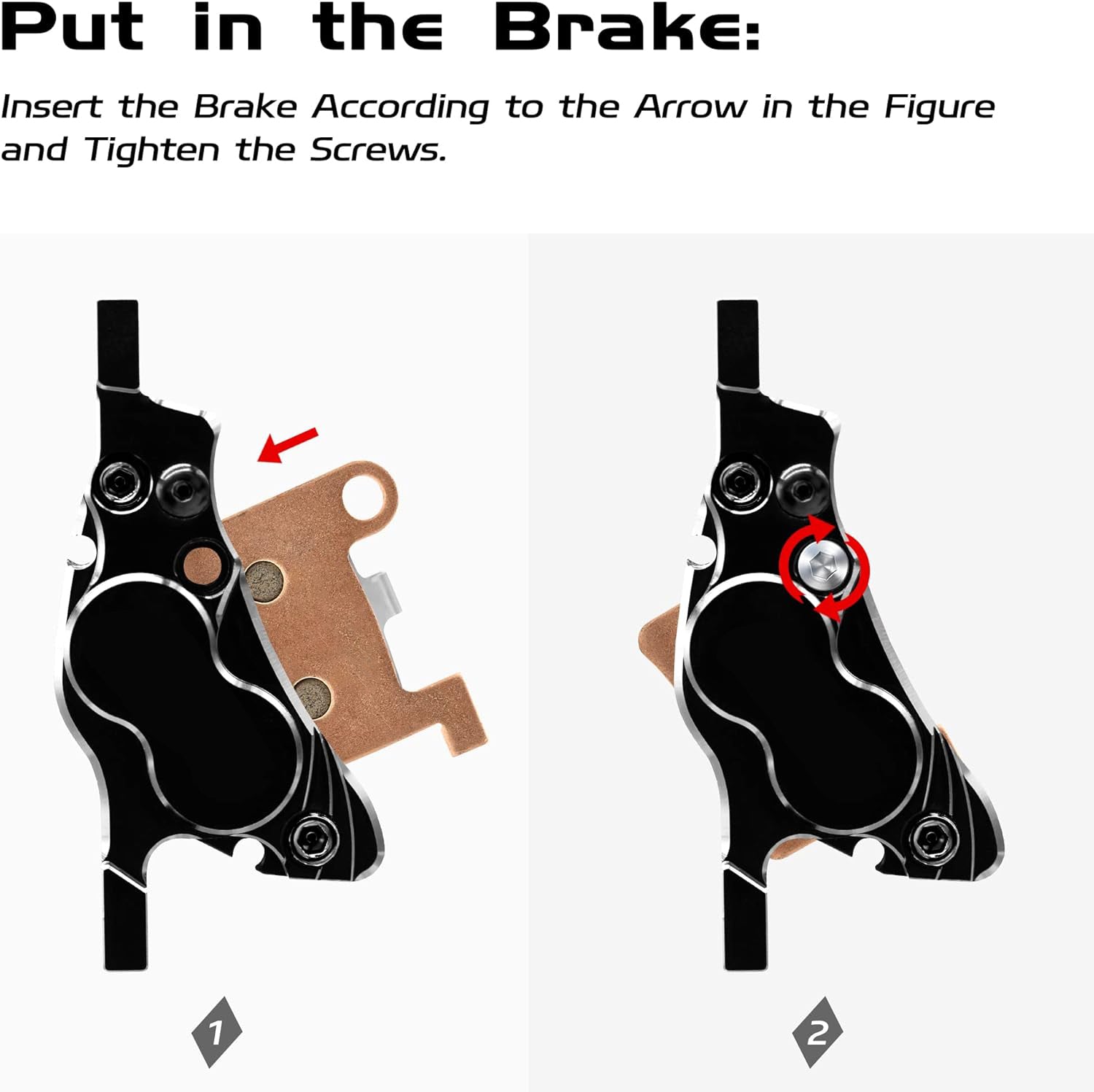 Put in the Brake:

Insert the Brake According to the Arrow in the Figure and Tighten the Screws.

1

2