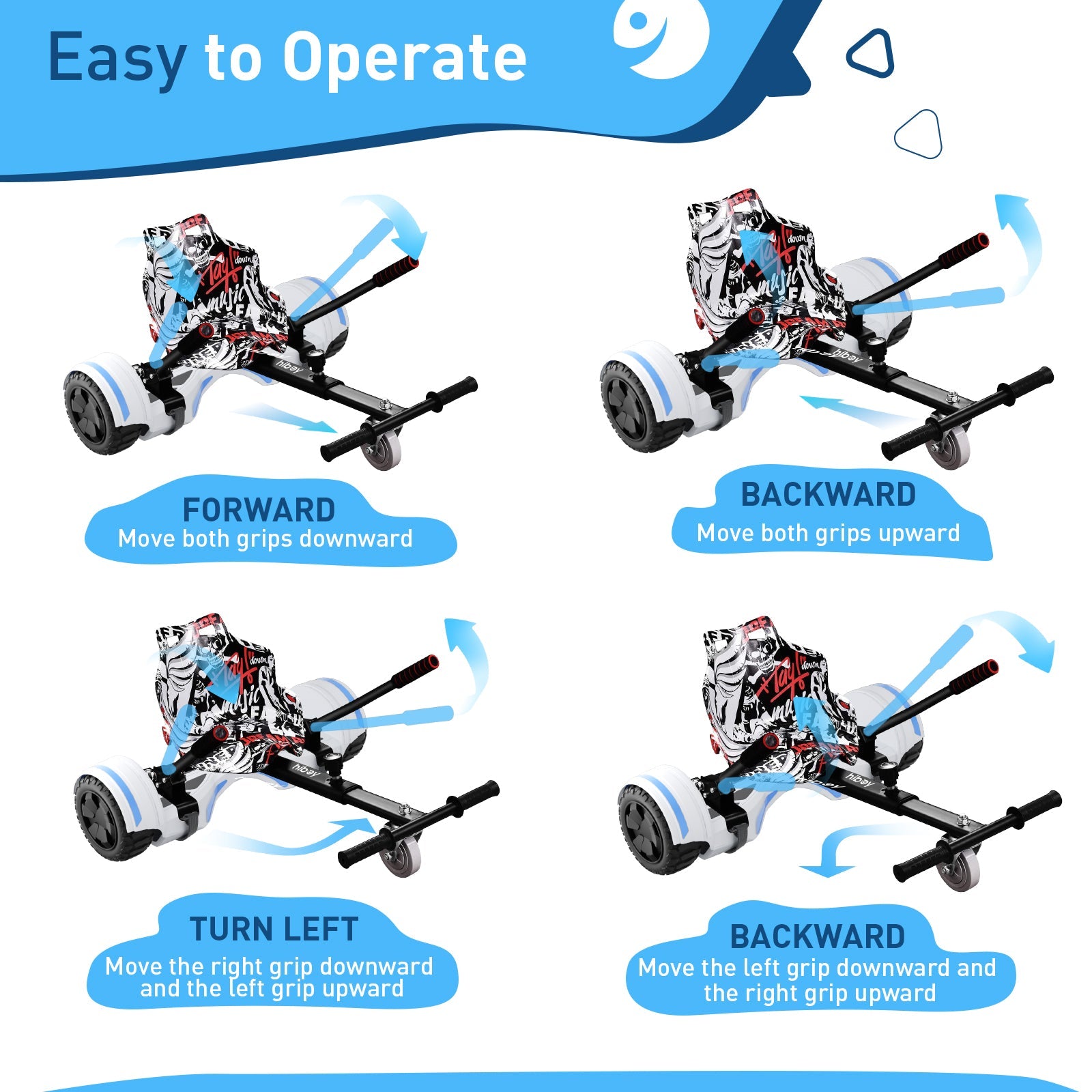 Easy to Operate

FORWARD
Move both grips downward

BACKWARD
Move both grips upward

TURN LEFT
Move the right grip downward and the left grip upward

BACKWARD
Move the left grip downward and the right grip upward